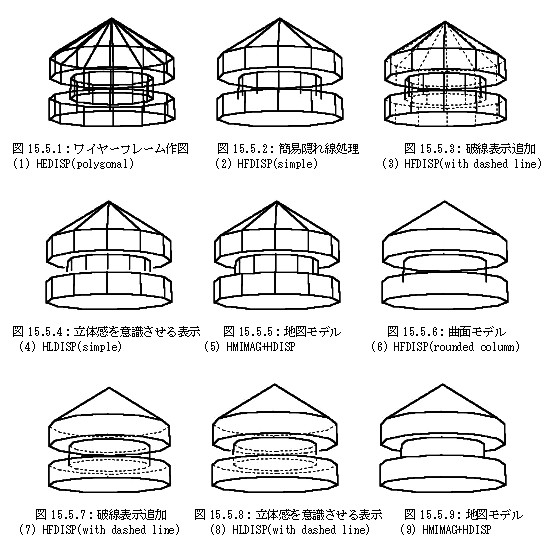 図 15.5.1：ワイヤーフレーム作図
(1) HEDISP(polygonal)

図 15.5.2：簡易隠れ線処理
(2) HFDISP(simple)

図 15.5.3：破線表示追加
(3) HFDISP(with dashed line)

図 15.5.4：立体感を意識させる表示
(4) HLDISP(simple)

図 15.5.5：地図モデル
(5) HMIMAG+HDISP

図 15.5.6：曲面モデル
(6) HFDISP(rounded column)

図 15.5.7：破線表示追加
(7) HFDISP(with dashed line)

図 15.5.8：立体感を意識させる表示
(8) HLDISP(with dashed line)

図 15.5.9：地図モデル
(9) HMIMAG+HDISP